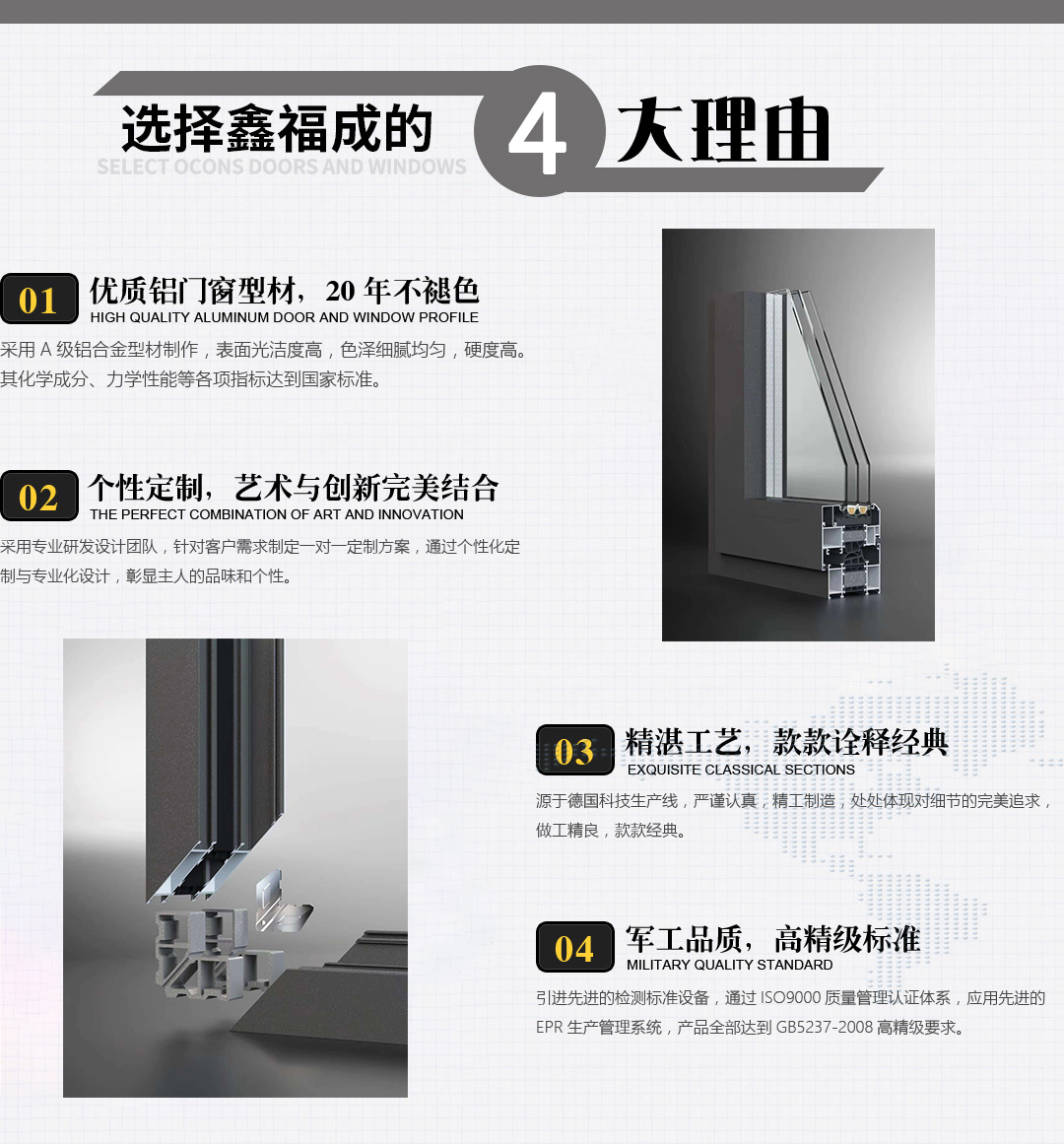 选择鑫福成的 4 大理由
SELECT OCONS DOORS AND WINDOWS

01 优质铝门窗型材，20 年不褪色
HIGH QUALITY ALUMINUM DOOR AND WINDOW PROFILE
采用 A 级铝合金型材制作，表面光洁度高，色泽细腻均匀，硬度高。其化学成分、力学性能等各项指标达到国家标准。

02 个性定制，艺术与创新完美结合
THE PERFECT COMBINATION OF ART AND INNOVATION
采用专业研发设计团队，针对客户需求制定一对一定制方案，通过个性化定制与专业化设计，彰显主人的品味和个性。

03 精湛工艺，款款诠释经典
EXQUISITE CLASSICAL SECTIONS
源于德国科技生产线，严谨认真，精工制造，处处体现对细节的完美追求，做工精良，款款经典。

04 军工品质，高精级标准
MILITARY QUALITY STANDARD
引进先进的检测标准设备，通过 ISO9000 质量管理认证体系，应用先进的 EPR 生产管理系统，产品全部达到 GB5237-2008 高精级要求。